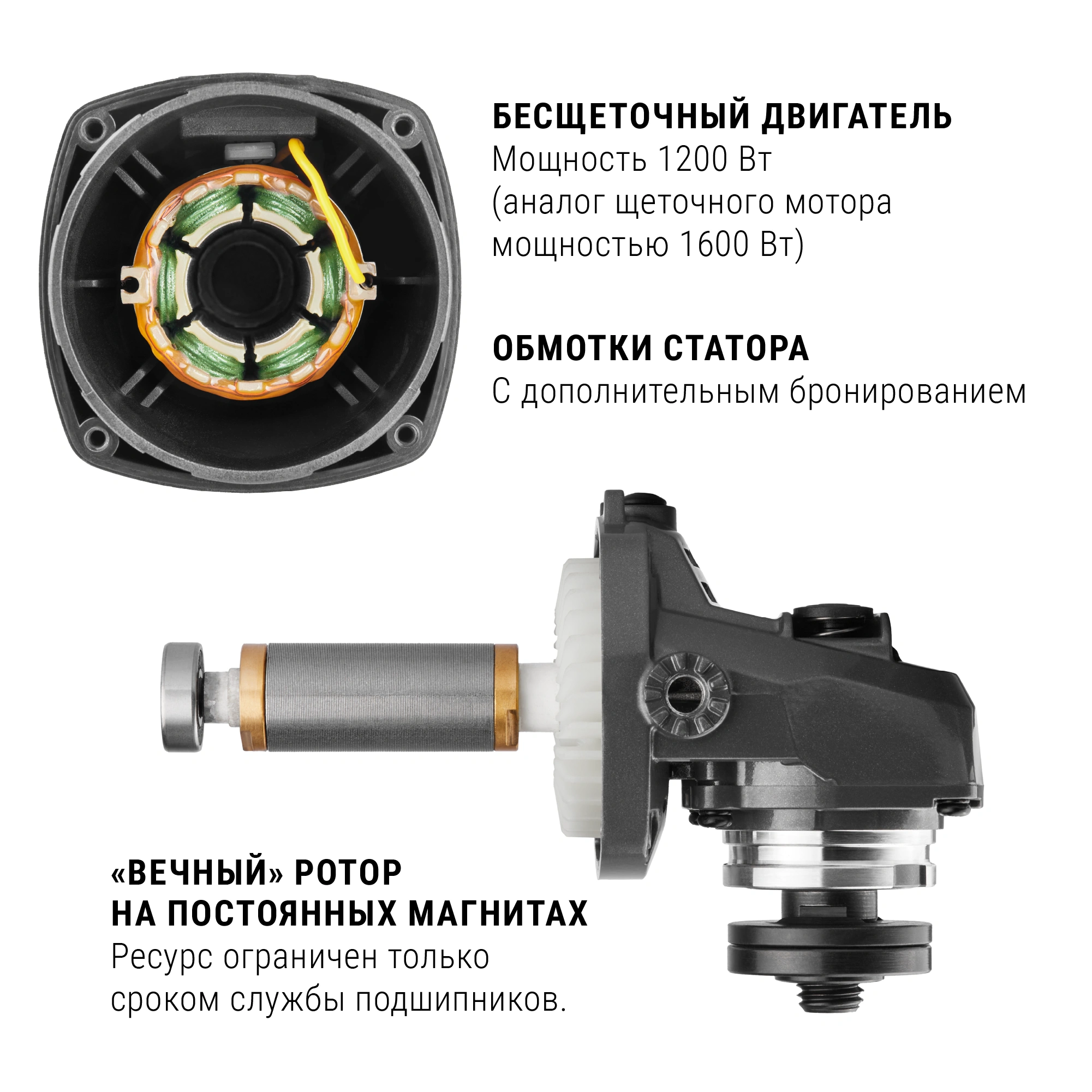 БЕСЩЕТОЧНЫЙ ДВИГАТЕЛЬ
Мощность 1200 Вт
(аналог щеточного мотора мощностью 1600 Вт)

ОБМОТКИ СТАТОРА
С дополнительным бронированием

«ВЕЧНЫЙ» РОТОР
НА ПОСТОЯННЫХ МАГНИТАХ
Ресурс ограничен только сроком службы подшипников.